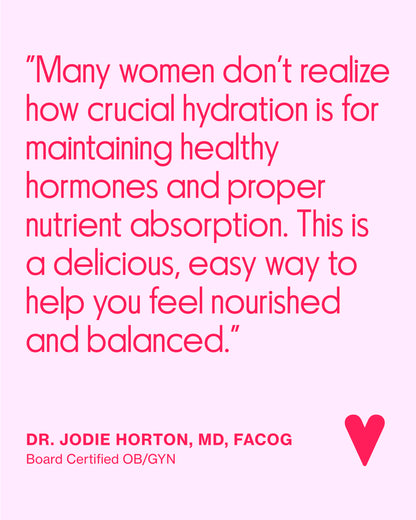 "Many women don't realize how crucial hydration is for maintaining healthy hormones and proper nutrient absorption. This is a delicious, easy way to help you feel nourished and balanced."

DR. JODIE HORTON, MD, FACOG
Board Certified OB/GYN