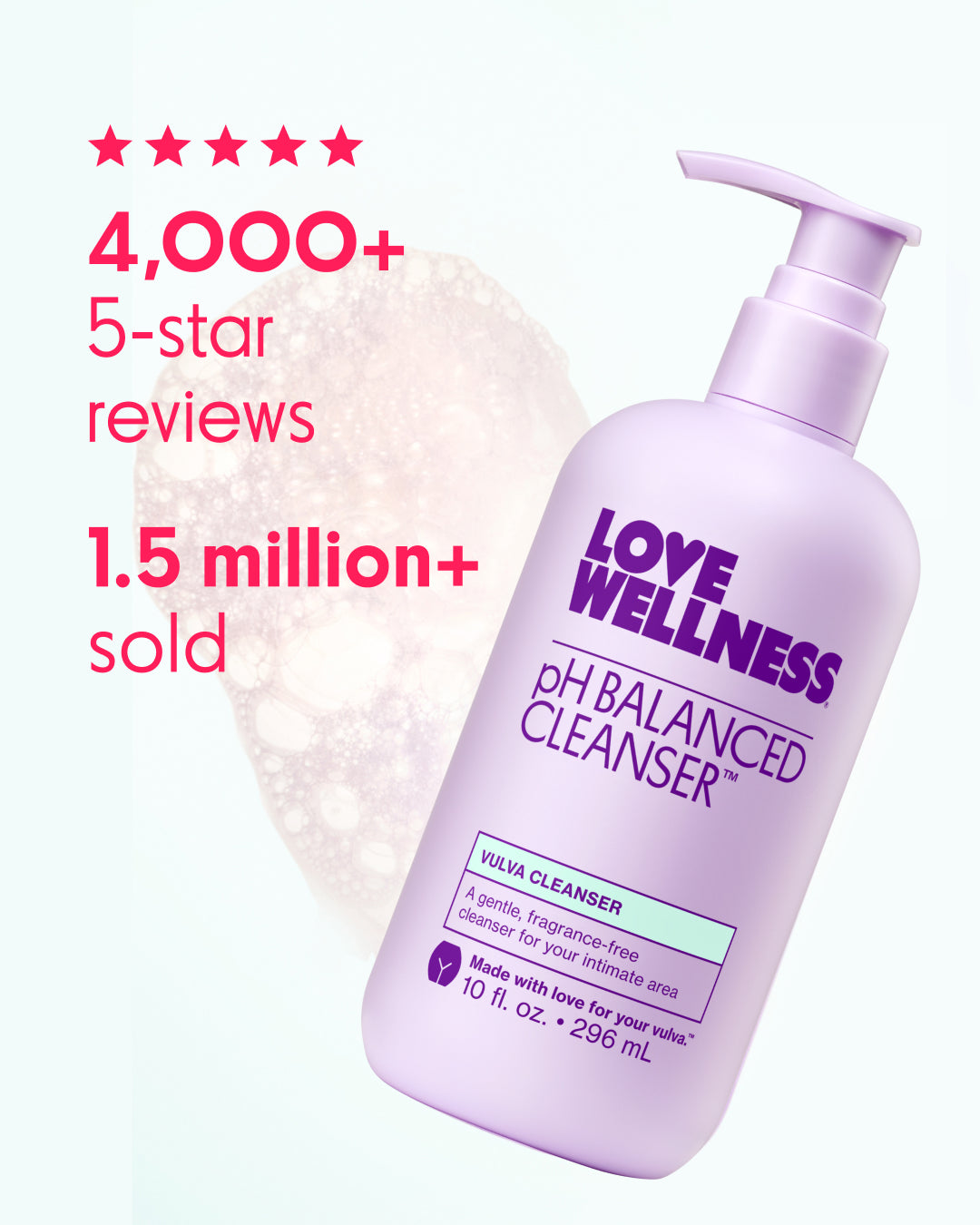 ★★★★★
4,000+
5-star
reviews

1.5 million+
sold

LOVE
WELLNESS®

pH BALANCED
CLEANSER™

VULVA CLEANSER
A gentle, fragrance-free cleanser for your intimate area

Made with love for your vulva.™
10 fl. oz. • 296 mL