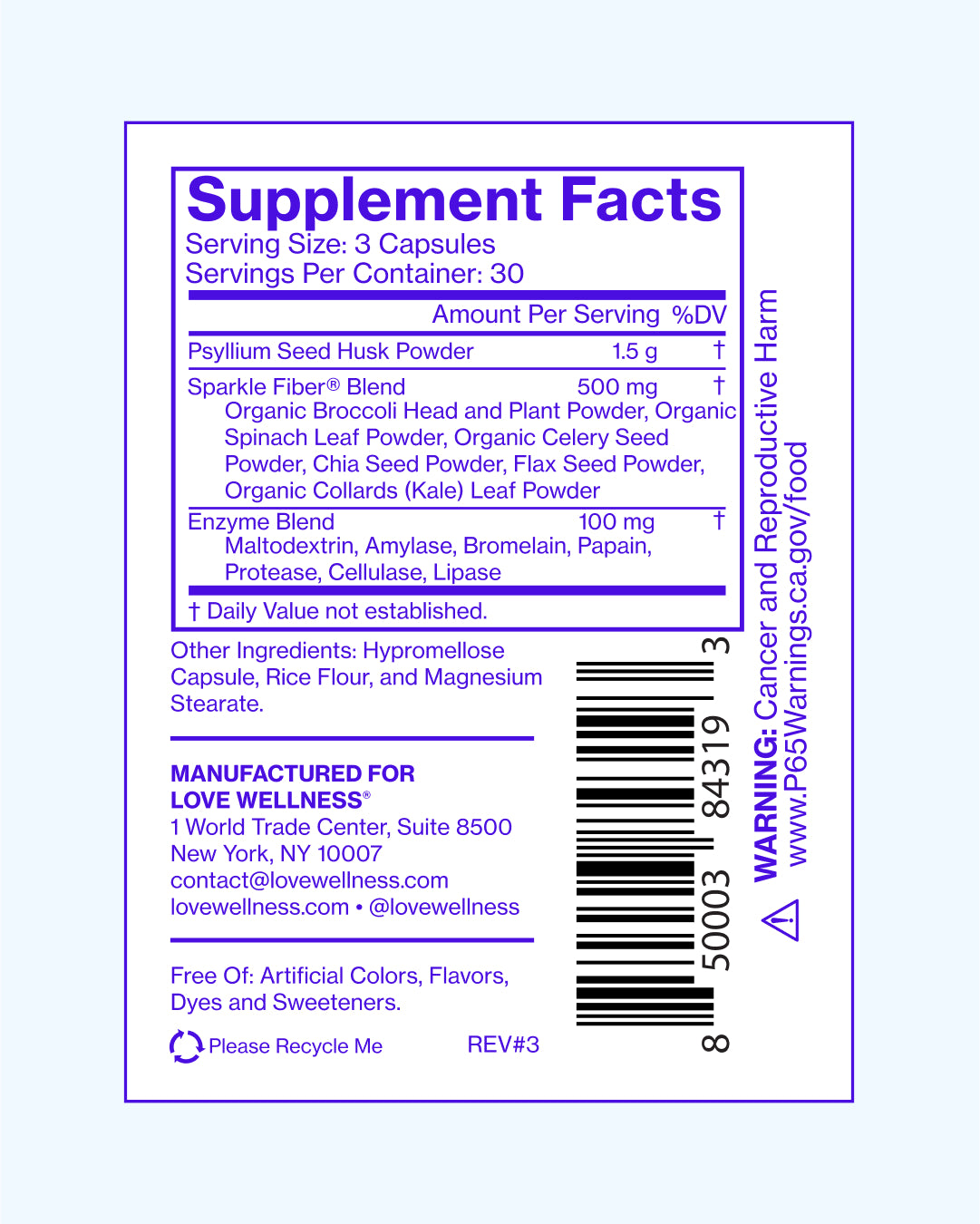 Supplement Facts
Serving Size: 3 Capsules
Servings Per Container: 30

| | Amount Per Serving | %DV |
|---|---|---|
| Psyllium Seed Husk Powder | 1.5 g | † |
| Sparkle Fiber® Blend Organic Broccoli Head and Plant Powder, Organic Spinach Leaf Powder, Organic Celery Seed Powder, Chia Seed Powder, Flax Seed Powder, Organic Collards (Kale) Leaf Powder | 500 mg | † |
| Enzyme Blend Maltodextrin, Amylase, Bromelain, Papain, Protease, Cellulase, Lipase | 100 mg | † |

† Daily Value not established.

Other Ingredients: Hypromellose Capsule, Rice Flour, and Magnesium Stearate.

MANUFACTURED FOR
LOVE WELLNESS®
1 World Trade Center, Suite 8500
New York, NY 10007
contact@lovewellness.com
lovewellness.com • @lovewellness

Free Of: Artificial Colors, Flavors, Dyes and Sweeteners.

Please Recycle Me REV#3

8 50003 84319 3

WARNING: Cancer and Reproductive Harm
www.P65Warnings.ca.gov/food