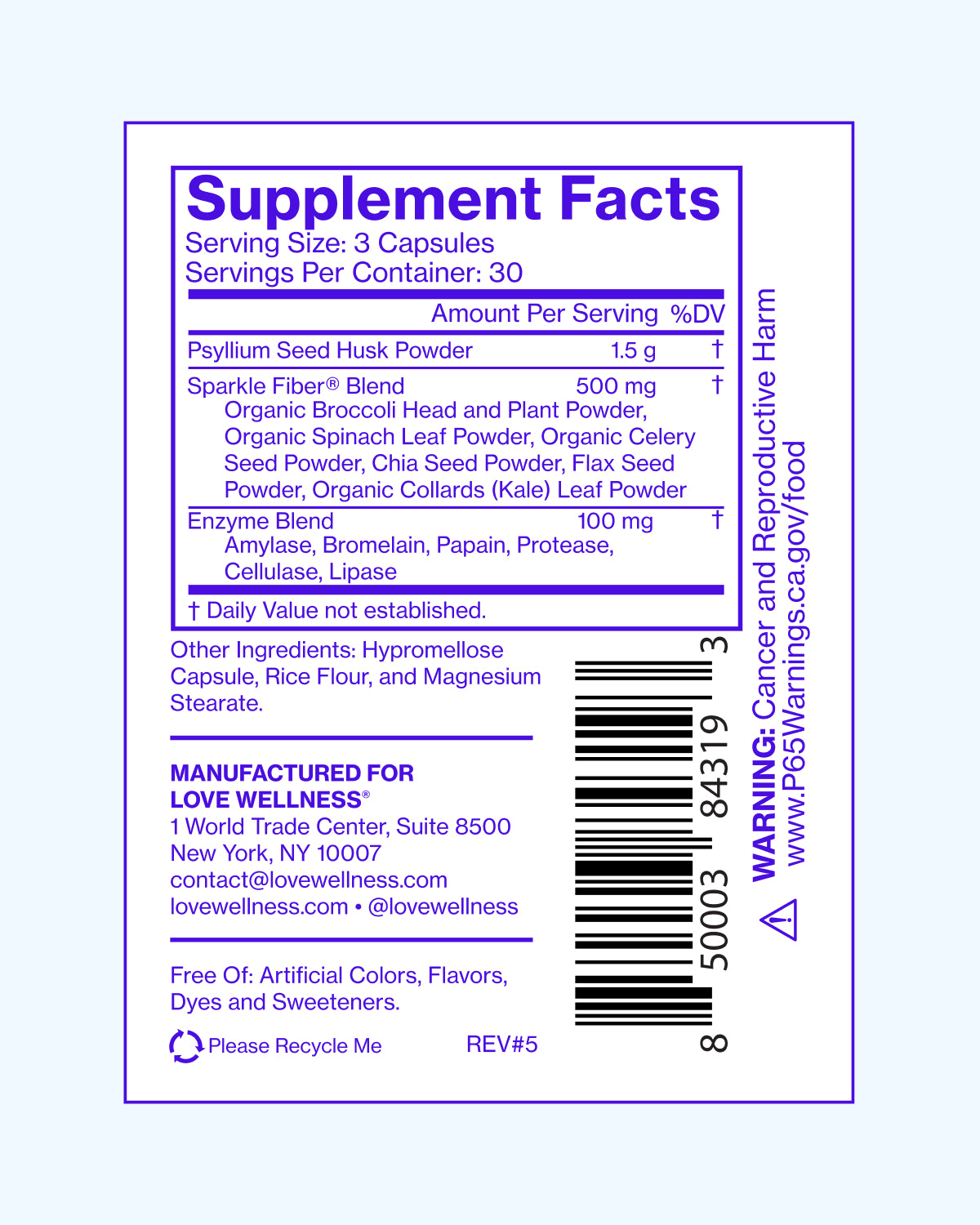 Supplement Facts
Serving Size: 3 Capsules
Servings Per Container: 30

| | Amount Per Serving | %DV |
|---|---|---|
| Psyllium Seed Husk Powder | 1.5 g | † |
| Sparkle Fiber® Blend Organic Broccoli Head and Plant Powder, Organic Spinach Leaf Powder, Organic Celery Seed Powder, Chia Seed Powder, Flax Seed Powder, Organic Collards (Kale) Leaf Powder | 500 mg | † |
| Enzyme Blend Amylase, Bromelain, Papain, Protease, Cellulase, Lipase | 100 mg | † |

† Daily Value not established.

Other Ingredients: Hypromellose Capsule, Rice Flour, and Magnesium Stearate.

MANUFACTURED FOR
LOVE WELLNESS®
1 World Trade Center, Suite 8500
New York, NY 10007
contact@lovewellness.com
lovewellness.com • @lovewellness

Free Of: Artificial Colors, Flavors, Dyes and Sweeteners.

Please Recycle Me

REV#5

8 50003 84319 3

WARNING: Cancer and Reproductive Harm
www.P65Warnings.ca.gov/food