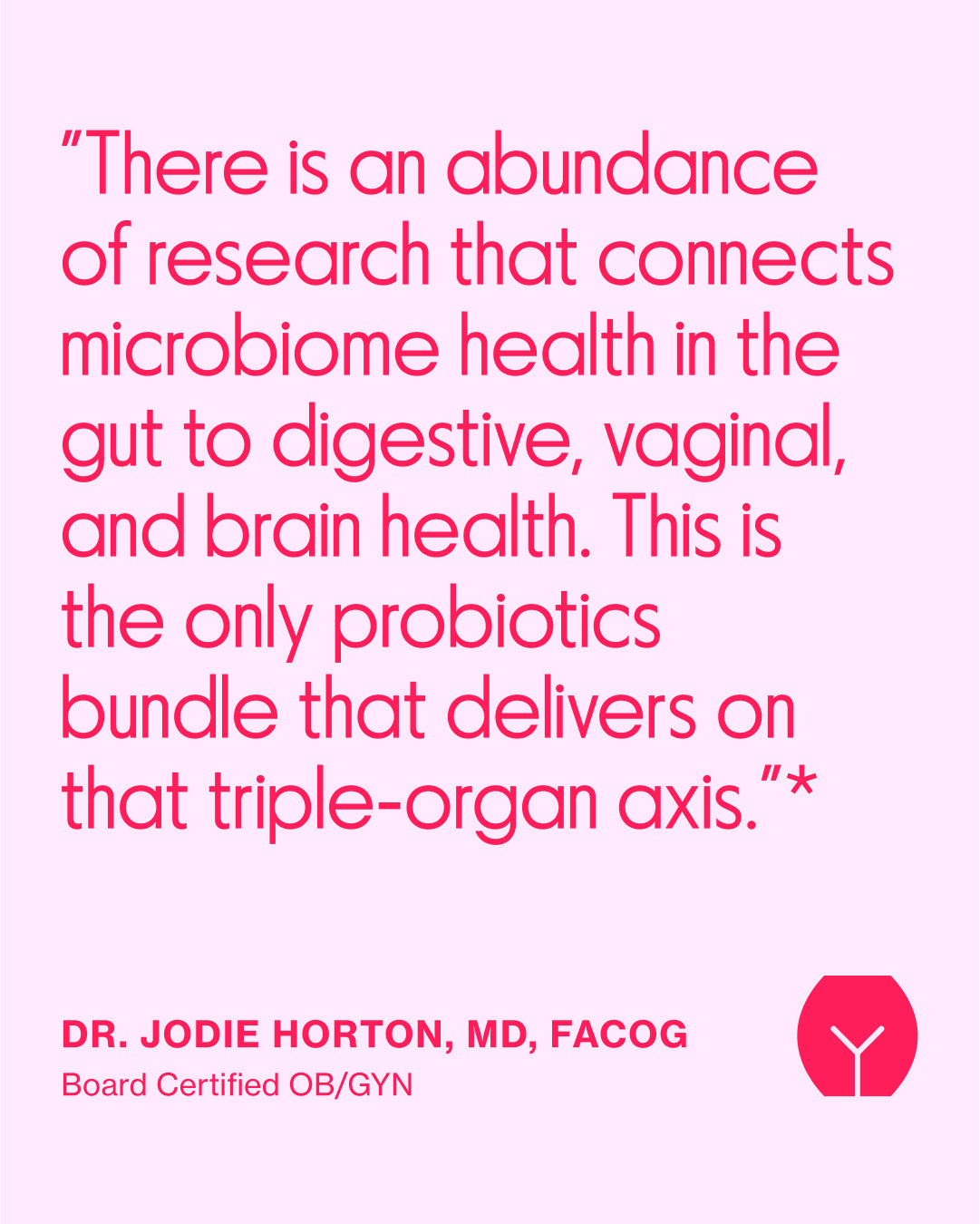 "There is an abundance of research that connects microbiome health in the gut to digestive, vaginal, and brain health. This is the only probiotics bundle that delivers on that triple-organ axis."*

DR. JODIE HORTON, MD, FACOG
Board Certified OB/GYN