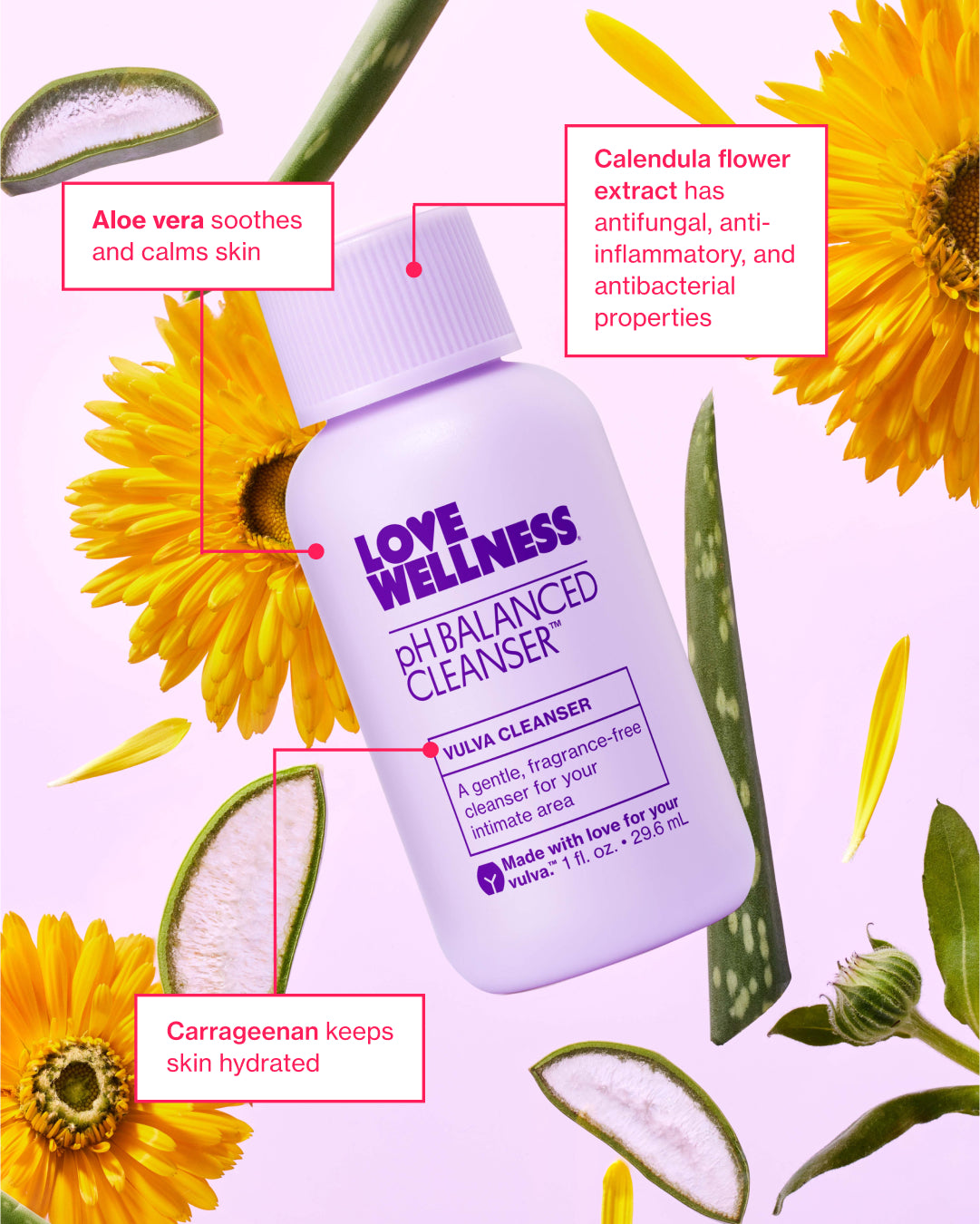 Aloe vera soothes and calms skin

Calendula flower extract has antifungal, anti-inflammatory, and antibacterial properties

LOVE WELLNESS

pH BALANCED CLEANSER™

VULVA CLEANSER

A gentle, fragrance-free cleanser for your intimate area

Made with love for your vulva.™ 1 fl. oz. • 29.6 mL

Carrageenan keeps skin hydrated