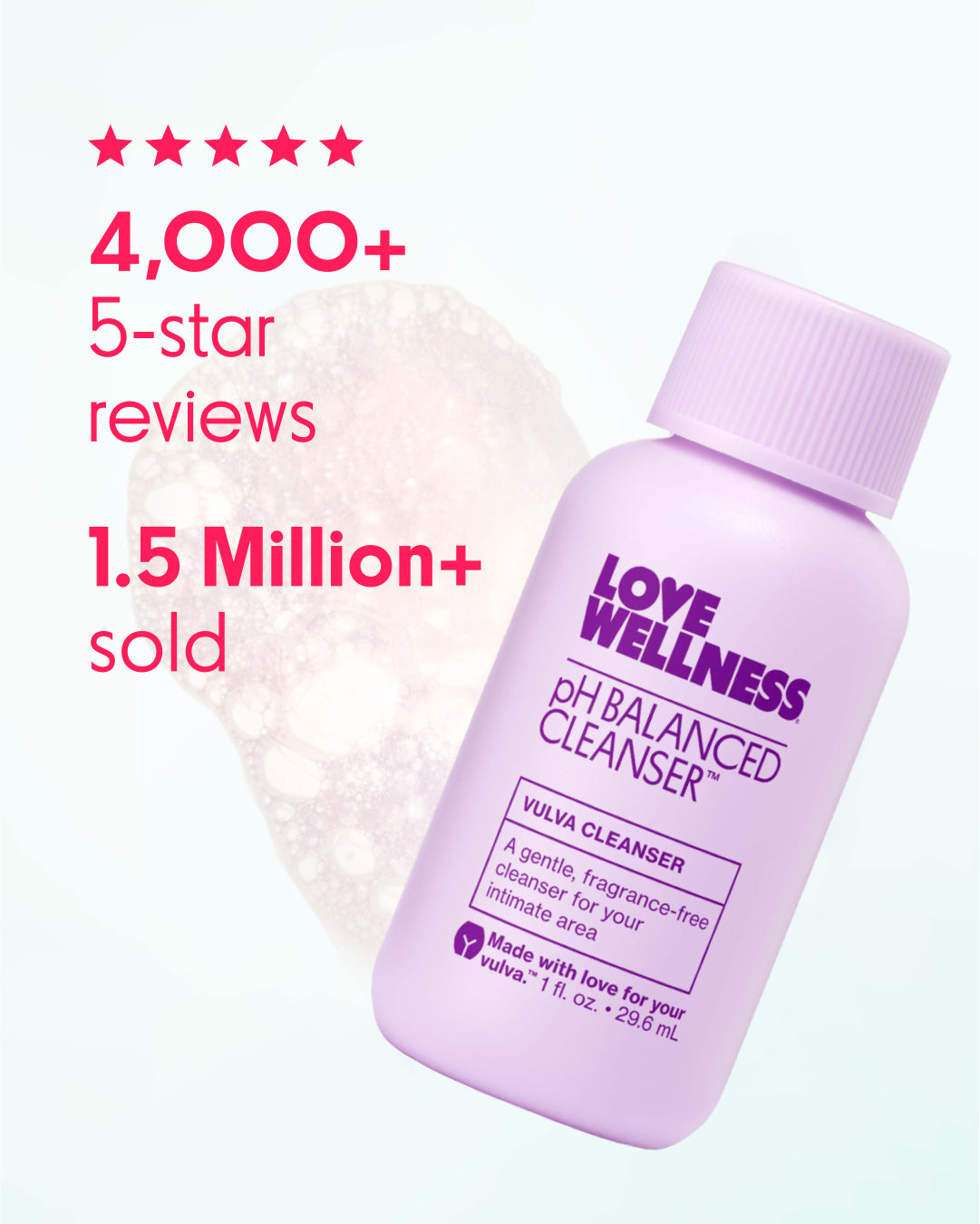 ★★★★★
4,000+
5-star
reviews

1.5 Million+
sold

LOVE WELLNESS®
pH BALANCED CLEANSER™

VULVA CLEANSER
A gentle, fragrance-free cleanser for your intimate area

Made with love for your vulva.™ 1 fl. oz. • 29.6 mL