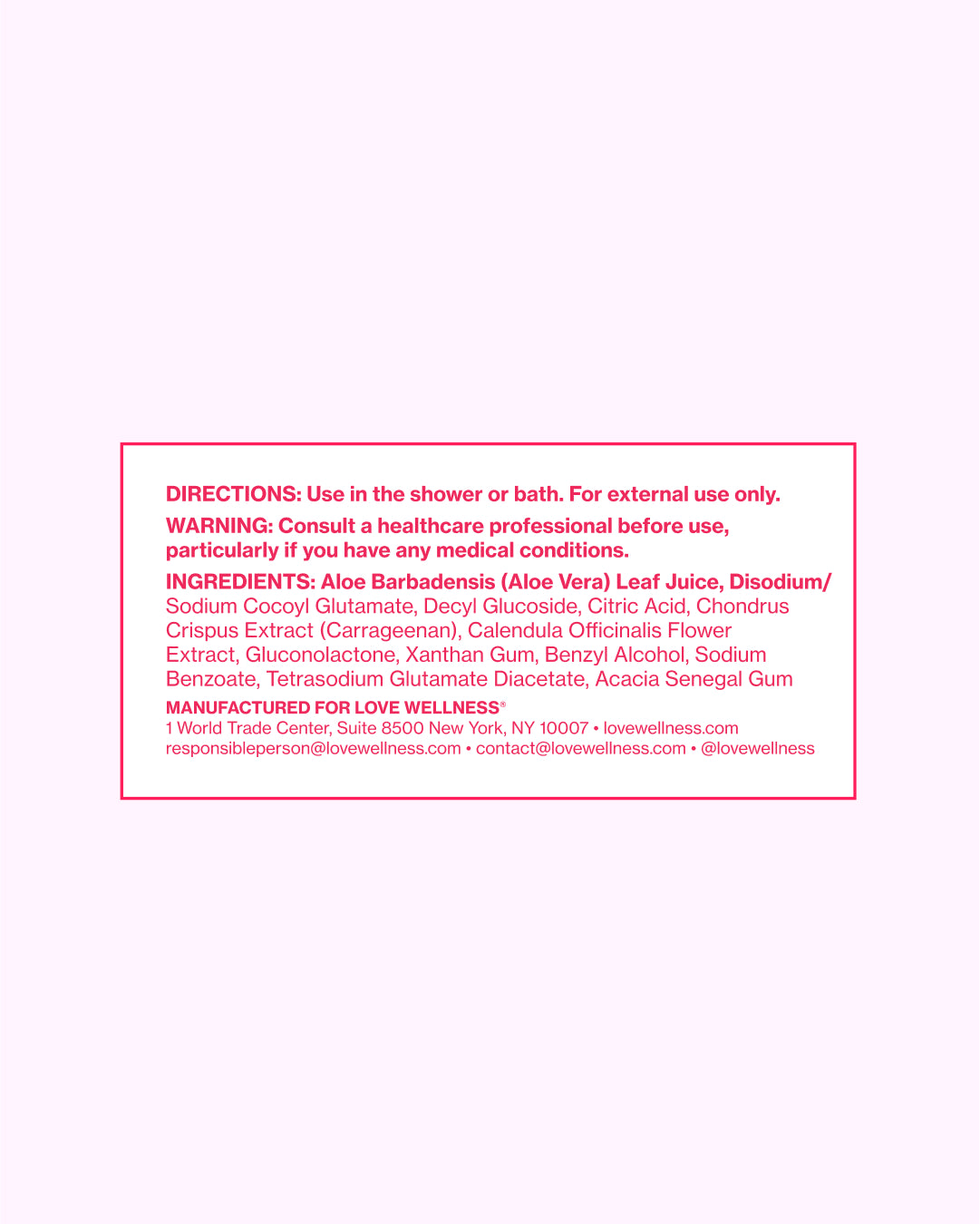 DIRECTIONS: Use in the shower or bath. For external use only.

WARNING: Consult a healthcare professional before use, particularly if you have any medical conditions.

INGREDIENTS: Aloe Barbadensis (Aloe Vera) Leaf Juice, Disodium/ Sodium Cocoyl Glutamate, Decyl Glucoside, Citric Acid, Chondrus Crispus Extract (Carrageenan), Calendula Officinalis Flower Extract, Gluconolactone, Xanthan Gum, Benzyl Alcohol, Sodium Benzoate, Tetrasodium Glutamate Diacetate, Acacia Senegal Gum

MANUFACTURED FOR LOVE WELLNESS®
1 World Trade Center, Suite 8500 New York, NY 10007 • lovewellness.com
responsibleperson@lovewellness.com • contact@lovewellness.com • @lovewellness