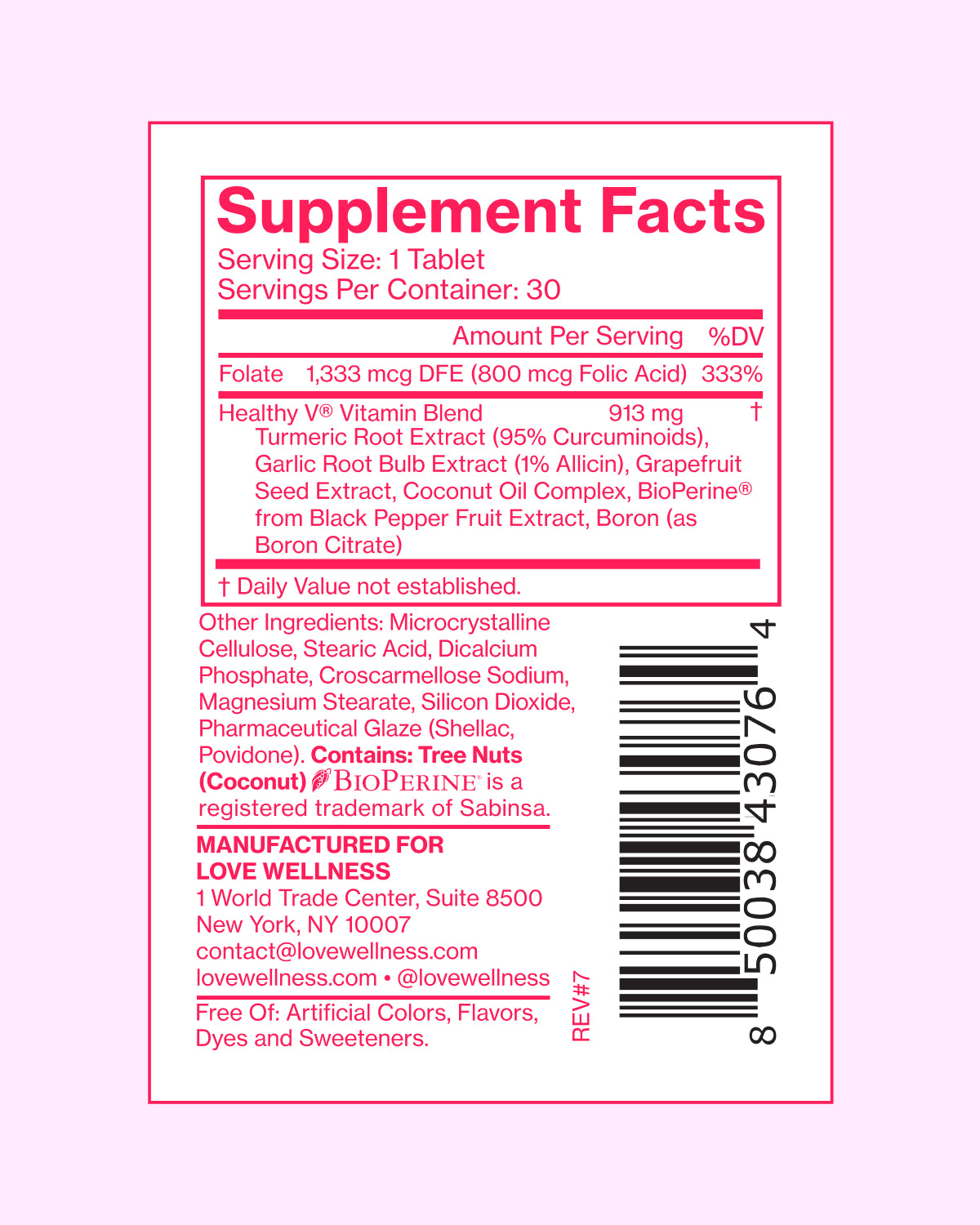 Supplement Facts

Serving Size: 1 Tablet
Servings Per Container: 30

| | Amount Per Serving | %DV |
|---|---|---|
| Folate | 1,333 mcg DFE (800 mcg Folic Acid) | 333% |
| Healthy V® Vitamin Blend | 913 mg | † |

Turmeric Root Extract (95% Curcuminoids), Garlic Root Bulb Extract (1% Allicin), Grapefruit Seed Extract, Coconut Oil Complex, BioPerine® from Black Pepper Fruit Extract, Boron (as Boron Citrate)

† Daily Value not established.

Other Ingredients: Microcrystalline Cellulose, Stearic Acid, Dicalcium Phosphate, Croscarmellose Sodium, Magnesium Stearate, Silicon Dioxide, Pharmaceutical Glaze (Shellac, Povidone). Contains: Tree Nuts (Coconut) BIOPERINE® is a registered trademark of Sabinsa.

MANUFACTURED FOR
LOVE WELLNESS
1 World Trade Center, Suite 8500
New York, NY 10007
contact@lovewellness.com
lovewellness.com • @lovewellness

Free Of: Artificial Colors, Flavors, Dyes and Sweeteners.

REV#7

8 50038 43076 4