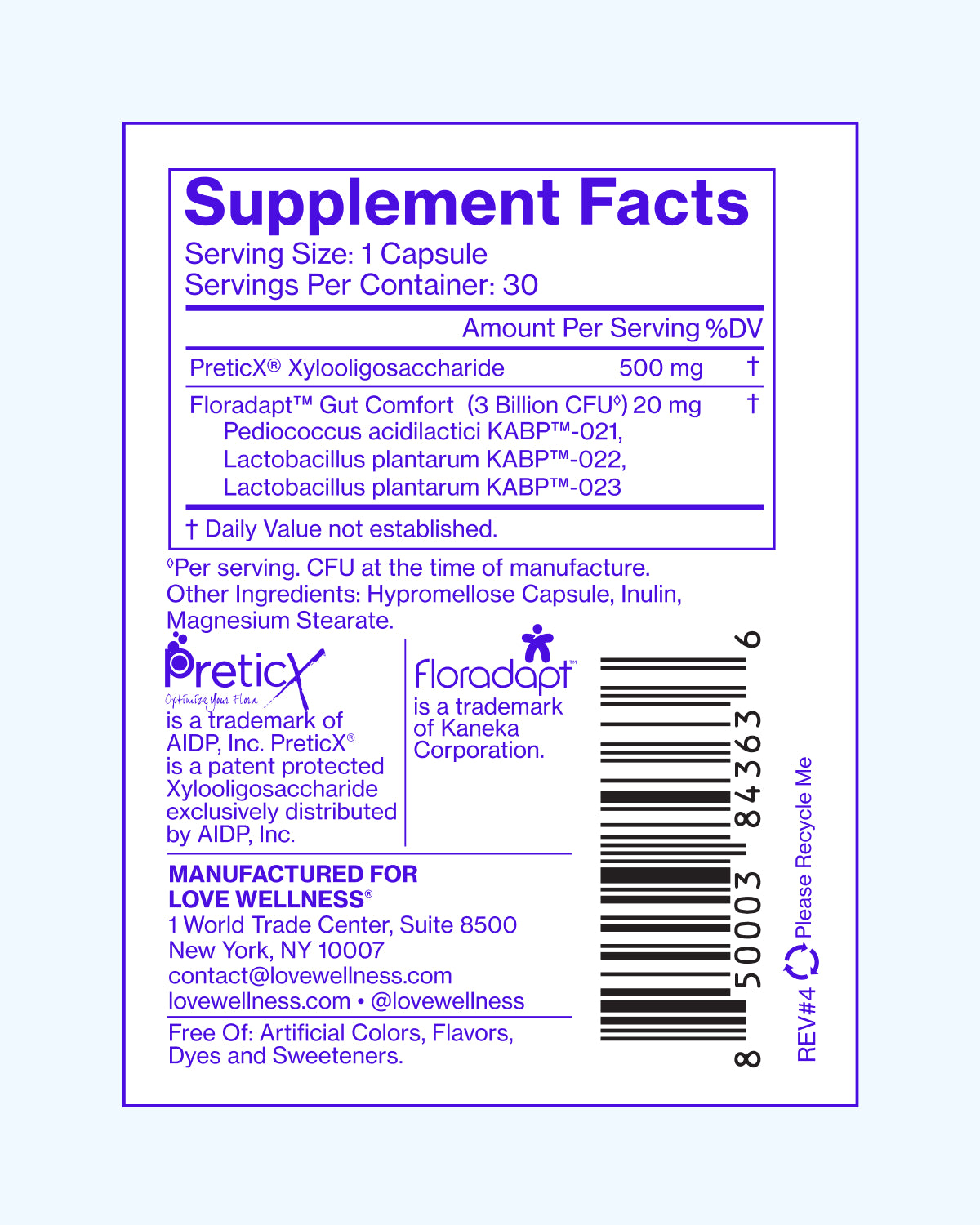 Supplement Facts
Serving Size: 1 Capsule
Servings Per Container: 30

| | Amount Per Serving | %DV |
|---|---|---|
| PreticX® Xylooligosaccharide | 500 mg | † |
| Floradapt™ Gut Comfort (3 Billion CFU◊) Pediococcus acidilactici KABP™-021, Lactobacillus plantarum KABP™-022, Lactobacillus plantarum KABP™-023 | 20 mg | † |

† Daily Value not established.

◊Per serving. CFU at the time of manufacture.
Other Ingredients: Hypromellose Capsule, Inulin, Magnesium Stearate.

PreticX
Optimize Your Flora
is a trademark of AIDP, Inc. PreticX® is a patent protected Xylooligosaccharide exclusively distributed by AIDP, Inc.

Floradapt™
is a trademark of Kaneka Corporation.

MANUFACTURED FOR
LOVE WELLNESS®
1 World Trade Center, Suite 8500
New York, NY 10007
contact@lovewellness.com
lovewellness.com • @lovewellness

Free Of: Artificial Colors, Flavors, Dyes and Sweeteners.

8 50003 84363 6

REV#4 Please Recycle Me