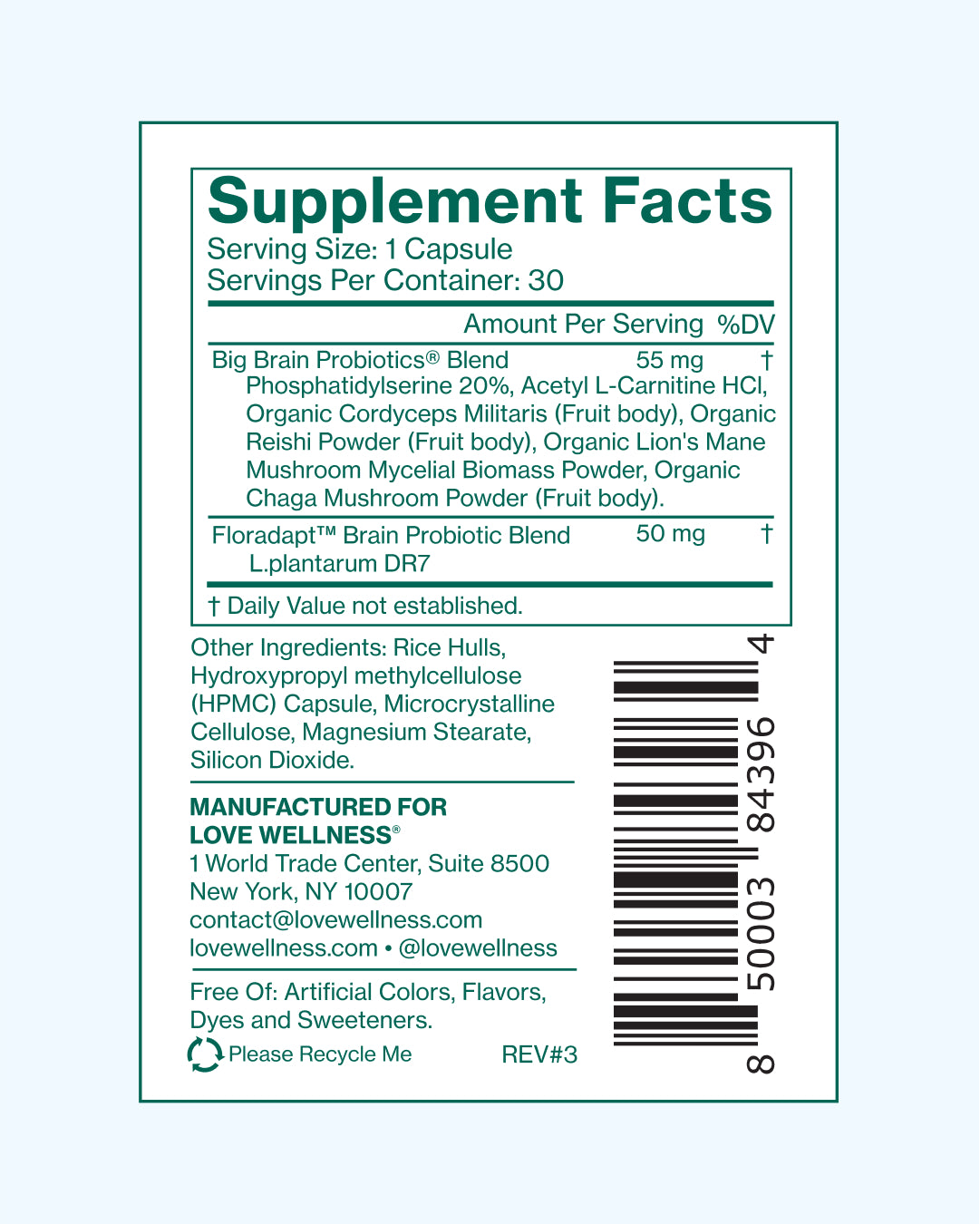 Supplement Facts
Serving Size: 1 Capsule
Servings Per Container: 30

| | Amount Per Serving | %DV |
|---|---|---|
| Big Brain Probiotics® Blend Phosphatidylserine 20%, Acetyl L-Carnitine HCl, Organic Cordyceps Militaris (Fruit body), Organic Reishi Powder (Fruit body), Organic Lion's Mane Mushroom Mycelial Biomass Powder, Organic Chaga Mushroom Powder (Fruit body). | 55 mg | † |
| Floradapt™ Brain Probiotic Blend L.plantarum DR7 | 50 mg | † |

† Daily Value not established.

Other Ingredients: Rice Hulls, Hydroxypropyl methylcellulose (HPMC) Capsule, Microcrystalline Cellulose, Magnesium Stearate, Silicon Dioxide.

MANUFACTURED FOR
LOVE WELLNESS®
1 World Trade Center, Suite 8500
New York, NY 10007
contact@lovewellness.com
lovewellness.com • @lovewellness

Free Of: Artificial Colors, Flavors, Dyes and Sweeteners.

Please Recycle Me

REV#3

8 50003 84396 4