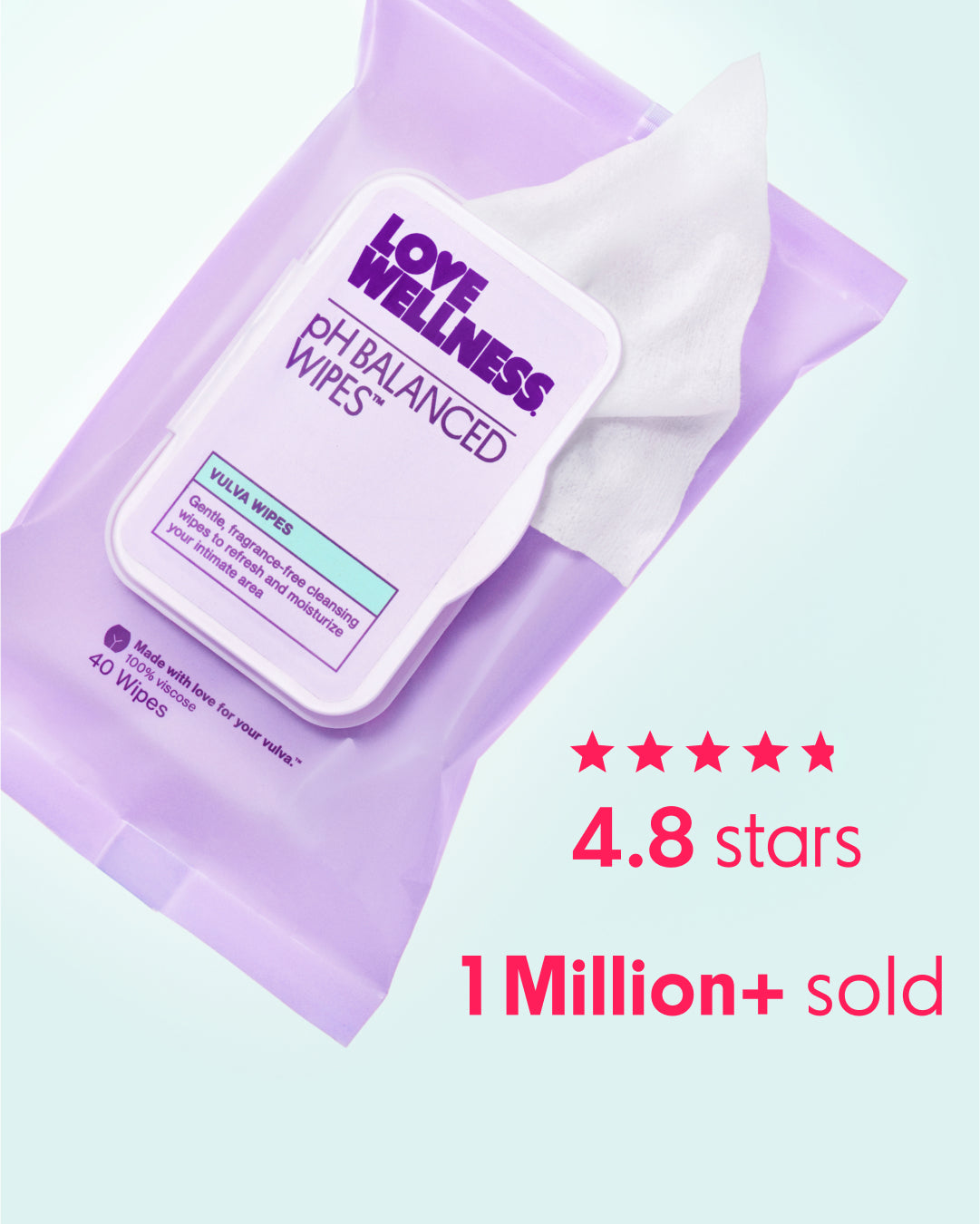 LOVE WELLNESS.

pH BALANCED WIPES™

VULVA WIPES

Gentle, fragrance-free cleansing wipes to refresh and moisturize your intimate area

Made with love for your vulva.™
100% viscose
40 Wipes

★★★★★
4.8 stars

1 Million+ sold