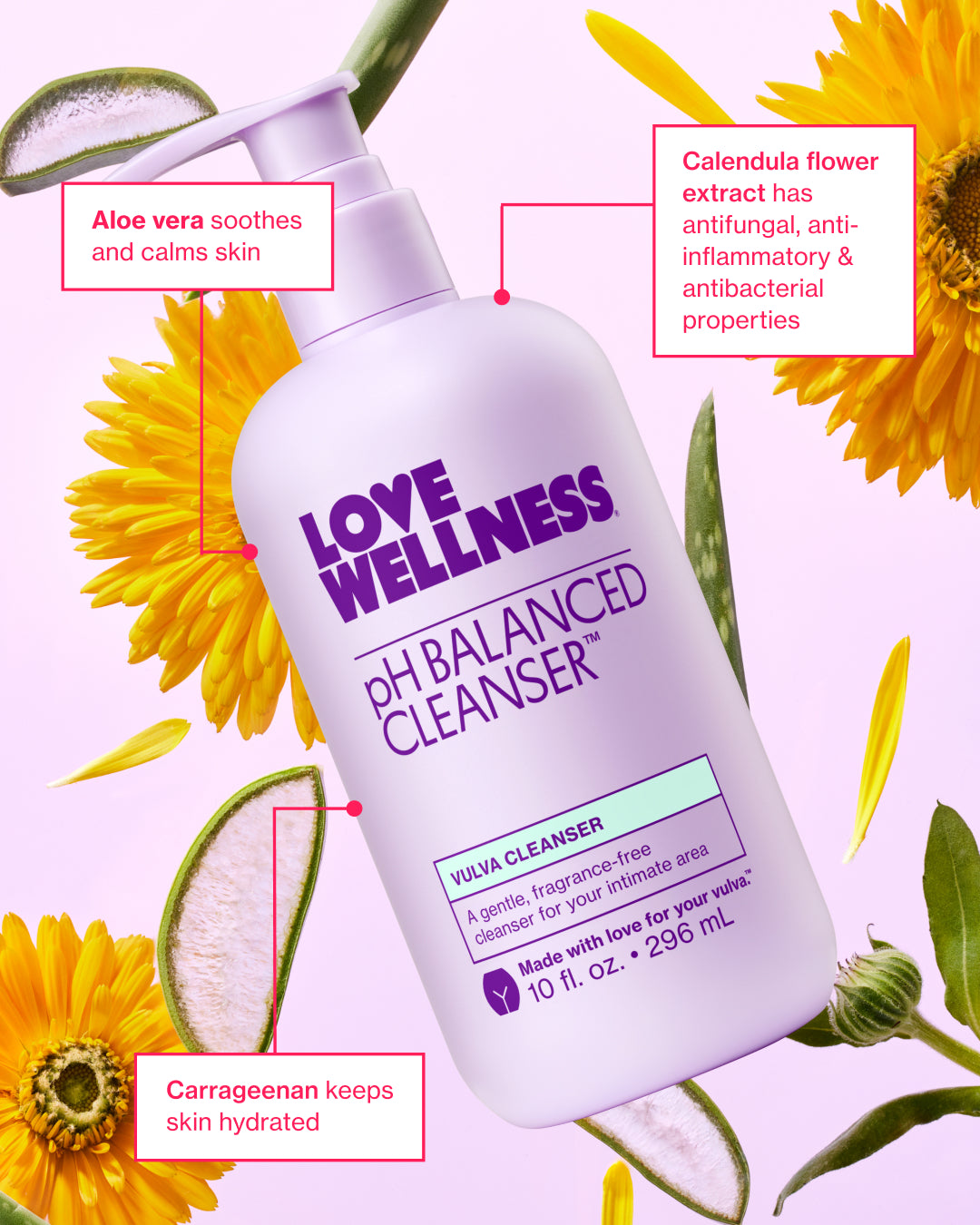 Aloe vera soothes and calms skin

Calendula flower extract has antifungal, anti-inflammatory & antibacterial properties

LOVE WELLNESS®

pH BALANCED CLEANSER™

VULVA CLEANSER

A gentle, fragrance-free cleanser for your intimate area

Made with love for your vulva.™

10 fl. oz. • 296 mL

Carrageenan keeps skin hydrated